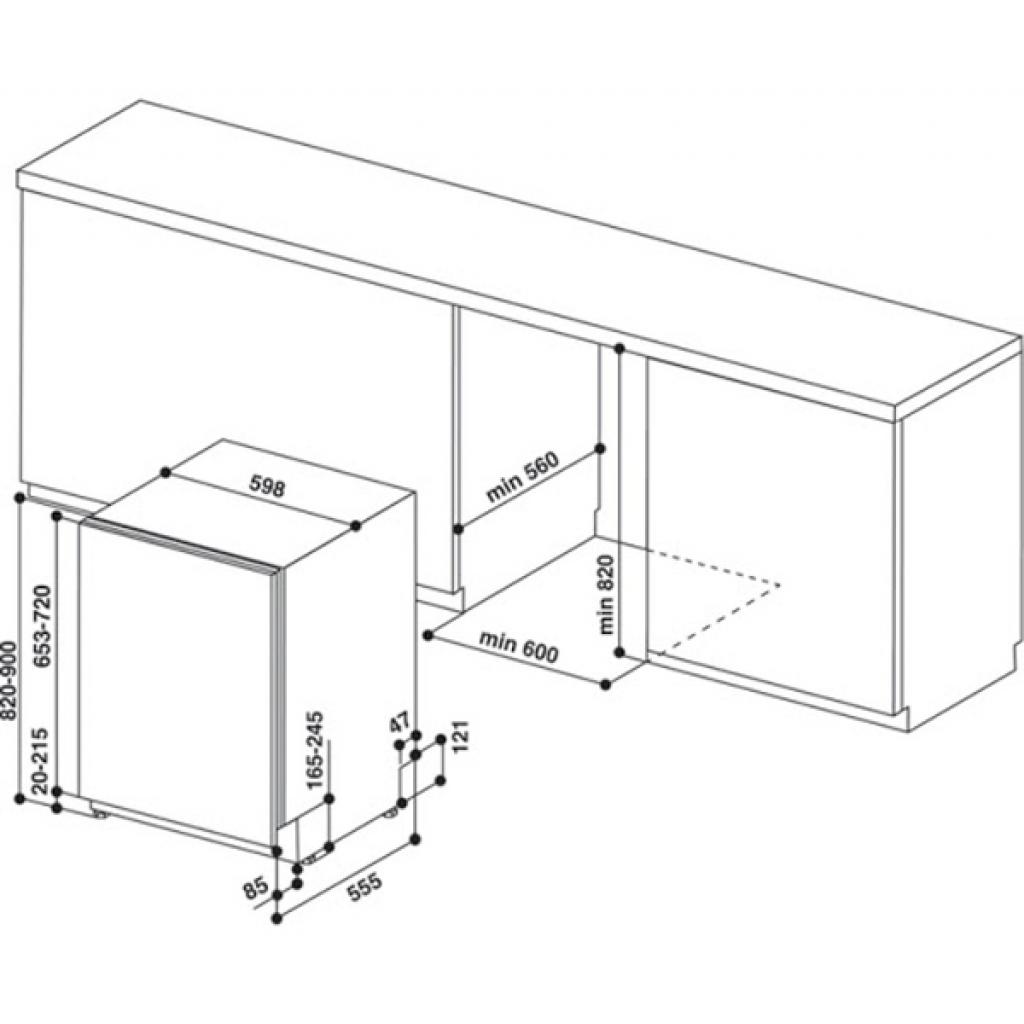 598
min 560
min 820
min 600
820-900
653-720
20-215
165-245
47
121
85
555