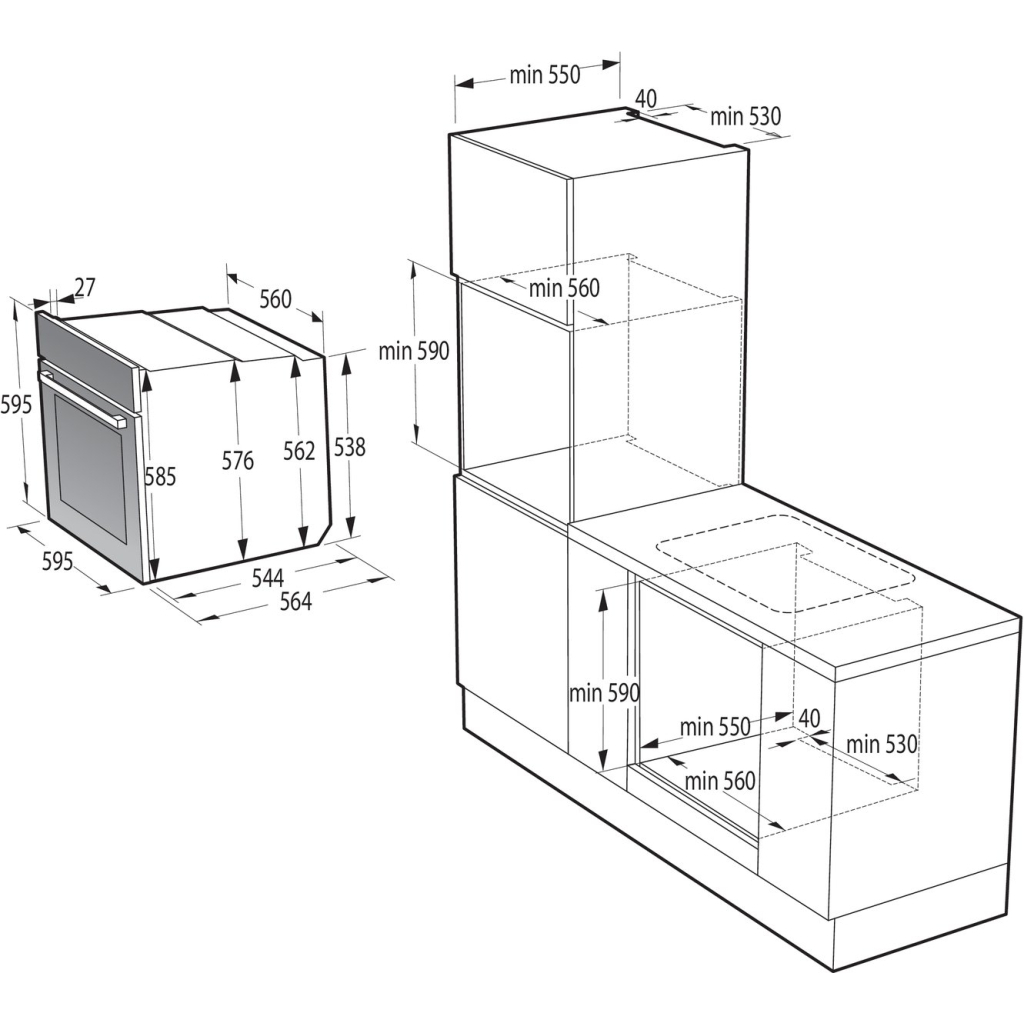 27
560
595
585
576
562
538
595
544
564
min 550
40
min 530
min 560
min 590
min 590
min 550
40
min 530
min 560