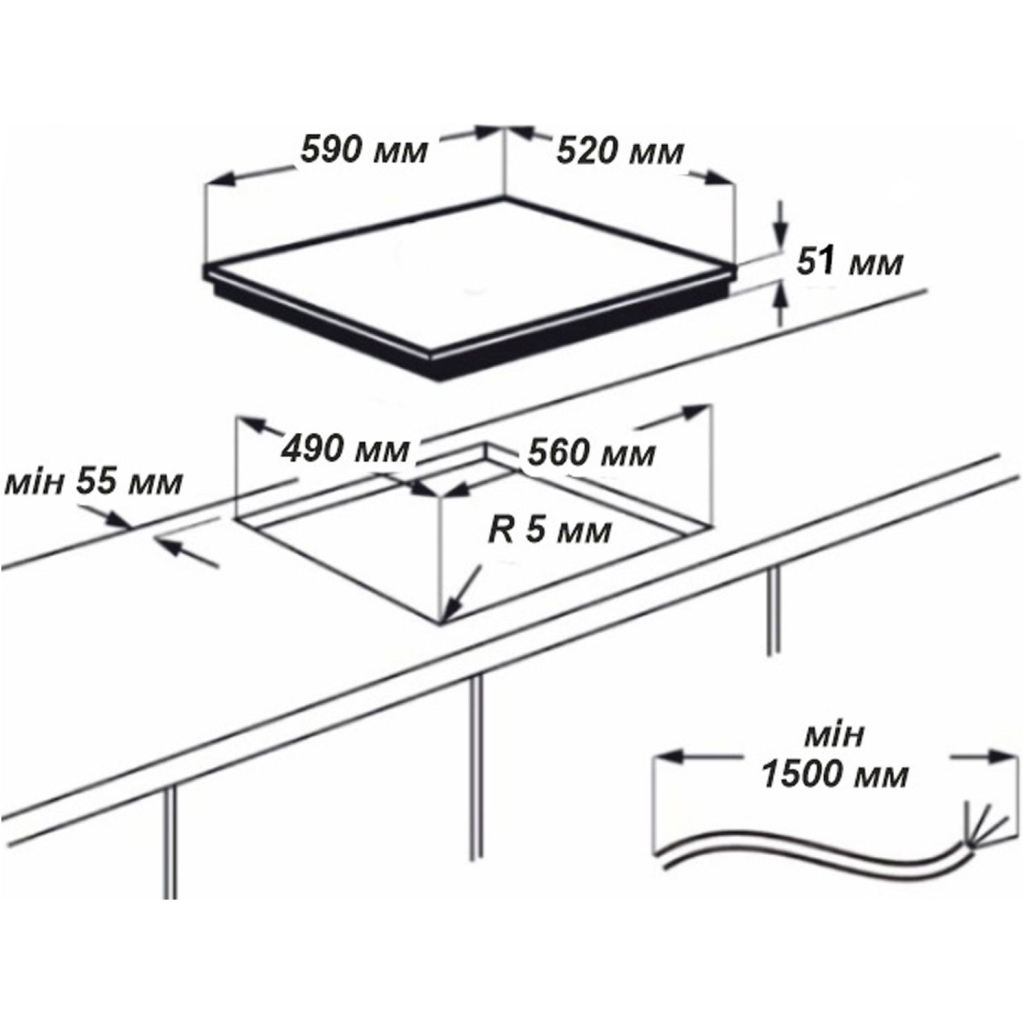 590 мм
520 мм
51 мм
490 мм
560 мм
мін 55 мм
R 5 мм
мін
1500 мм