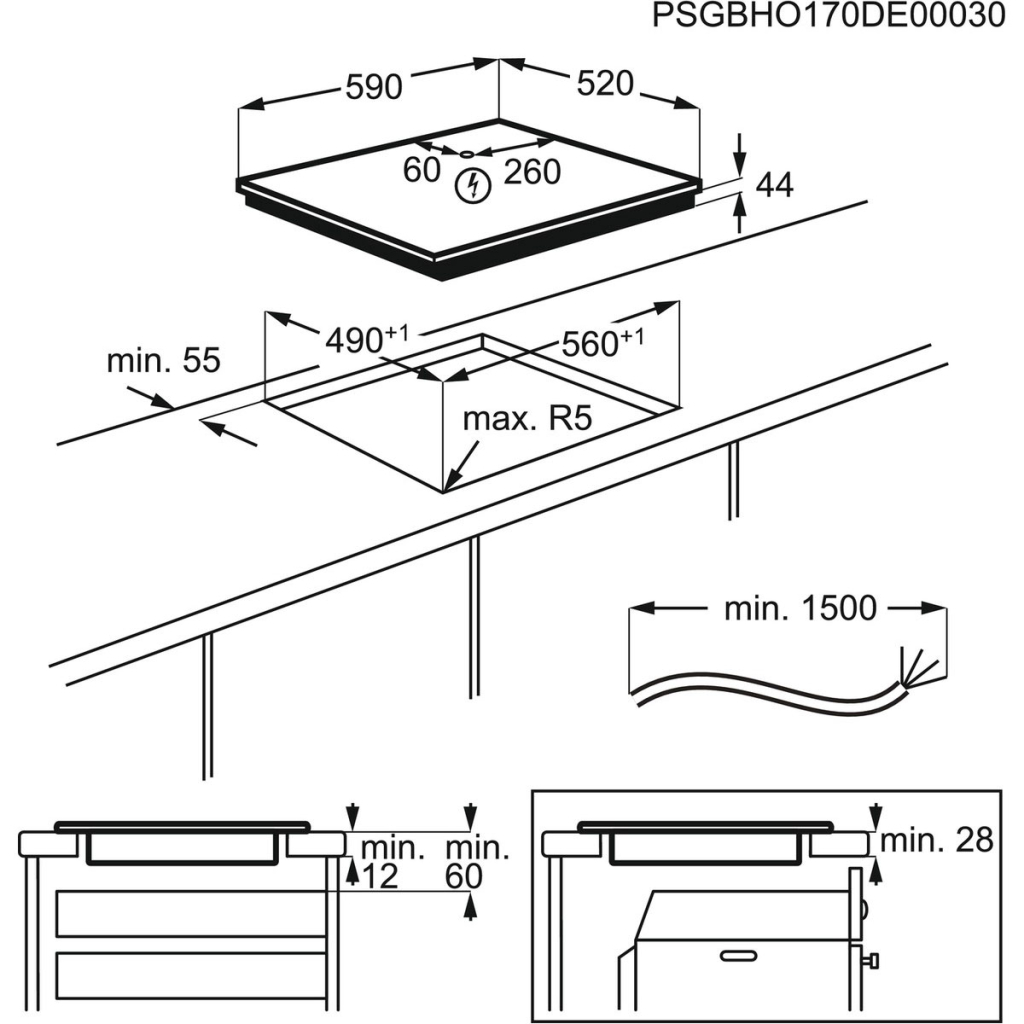 PSGBHO170DE00030

590

520

60

260

44

min. 55

$490^{+1}$

$560^{+1}$

max. R5

min. 1500

min. 12

min. 60

min. 28