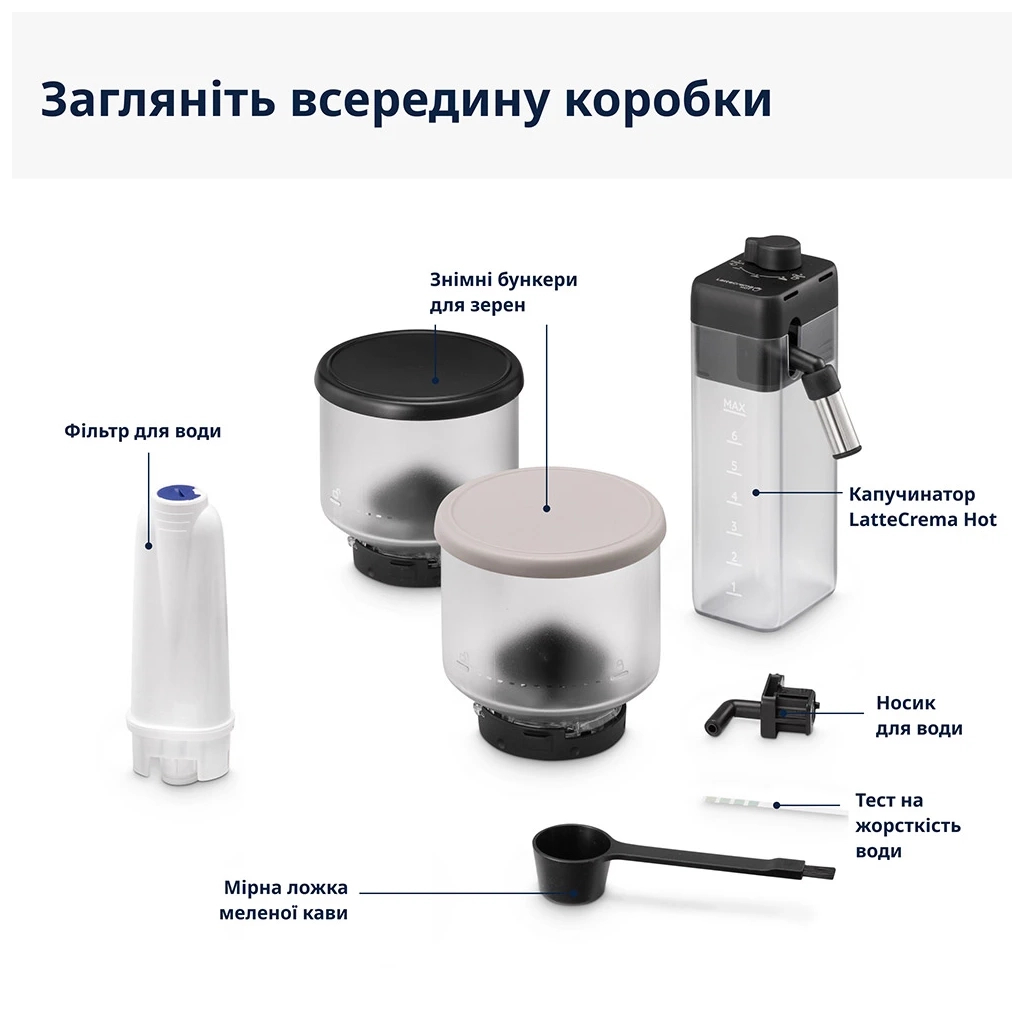 Загляніть всередину коробки

Знімні бункери для зерен

Фільтр для води

MAX
6
5
4
3
2
1

Капучинатор LatteCrema Hot

Носик для води

Тест на жорсткість води

Мірна ложка меленої кави