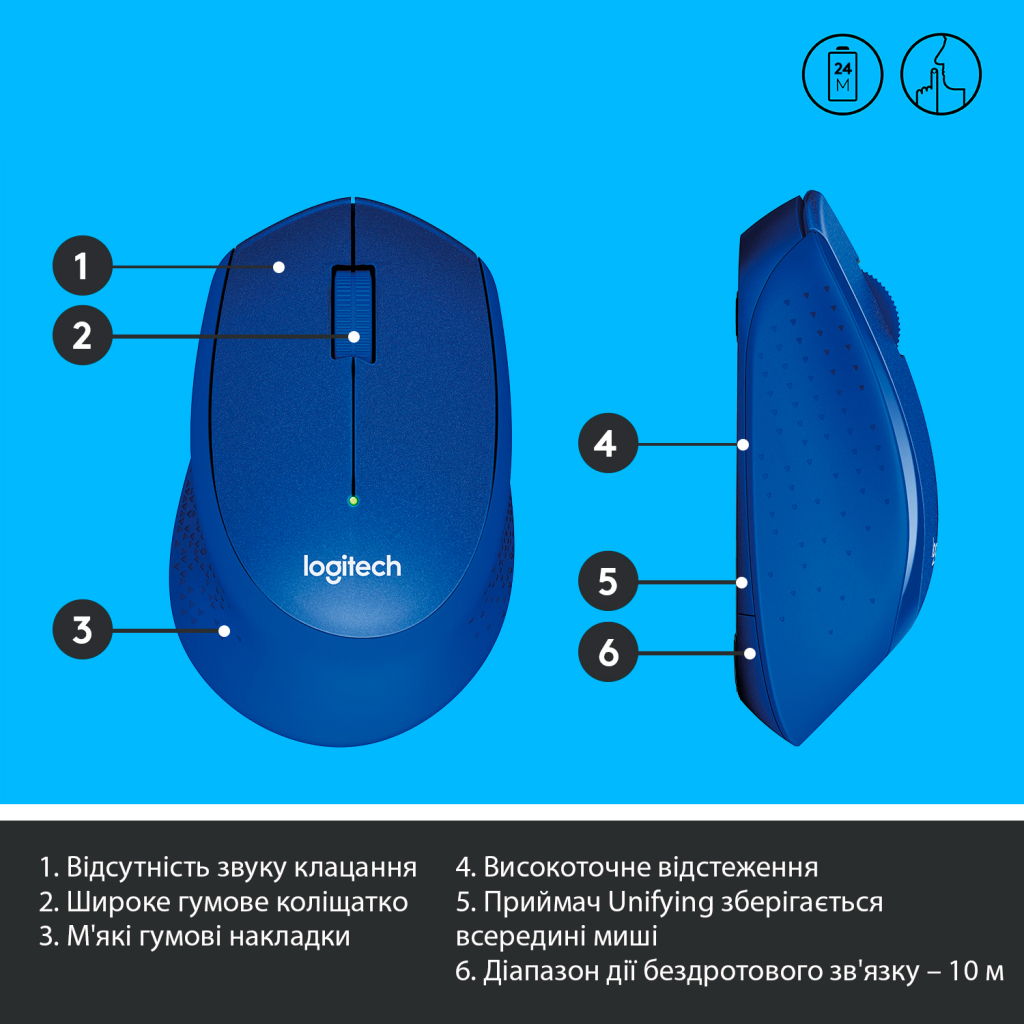 24
M

1

2

3

logitech

4

5

6

1. Відсутність звуку клацання
2. Широке гумове коліщатко
3. М'які гумові накладки

4. Високоточне відстеження
5. Приймач Unifying зберігається всередині миші
6. Діапазон дії бездротового зв'язку – 10 м