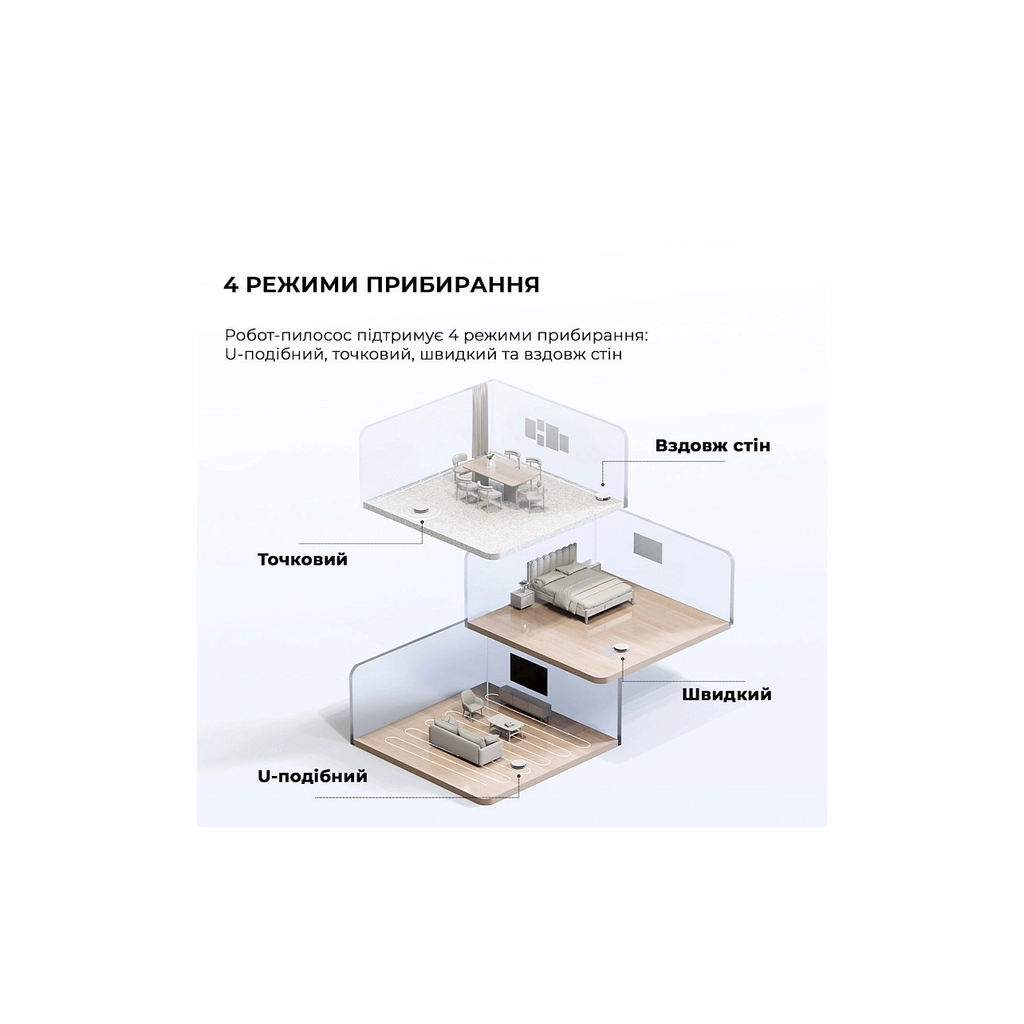 4 РЕЖИМИ ПРИБИРАННЯ

Робот-пилосос підтримує 4 режими прибирання: U-подібний, точковий, швидкий та вздовж стін

Вздовж стін

Точковий

Швидкий

U-подібний